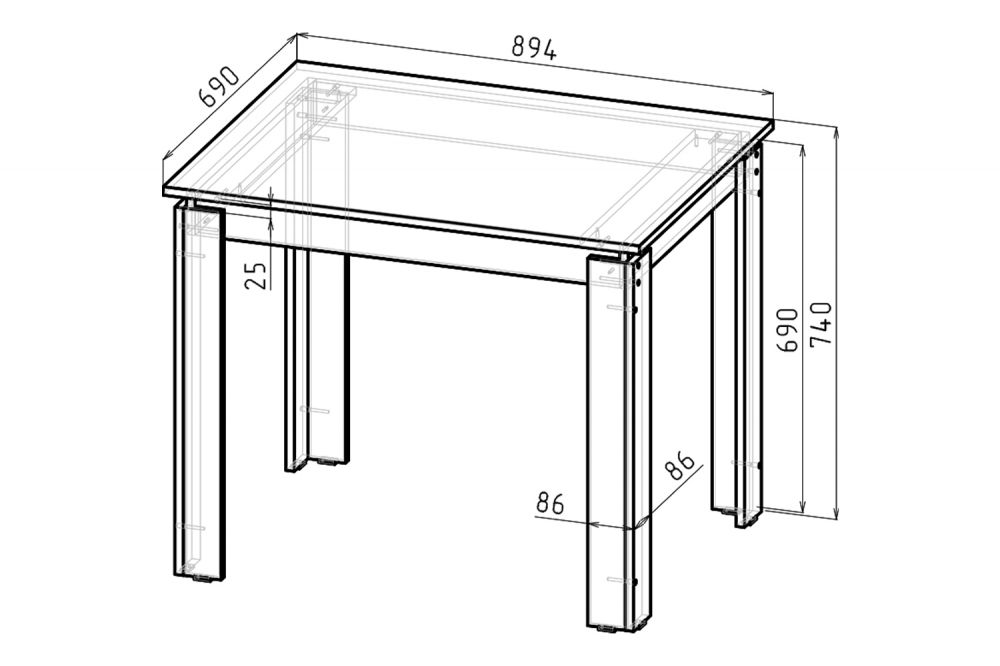 690

894

25

690

740

86

86